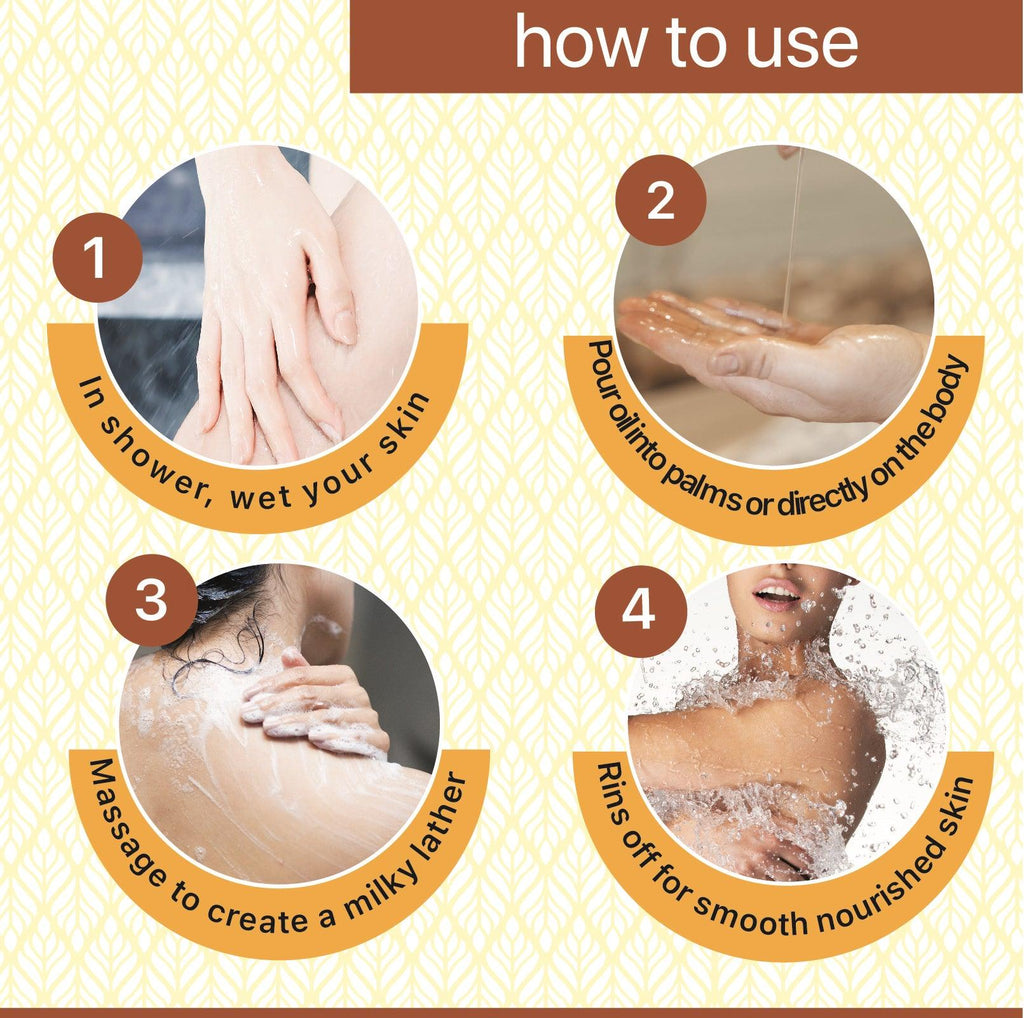 how to use

1
In shower, wet your skin

2
Pour oil into palms or directly on the body

3
Massage to create a milky lather

4
Rins off for smooth nourished skin