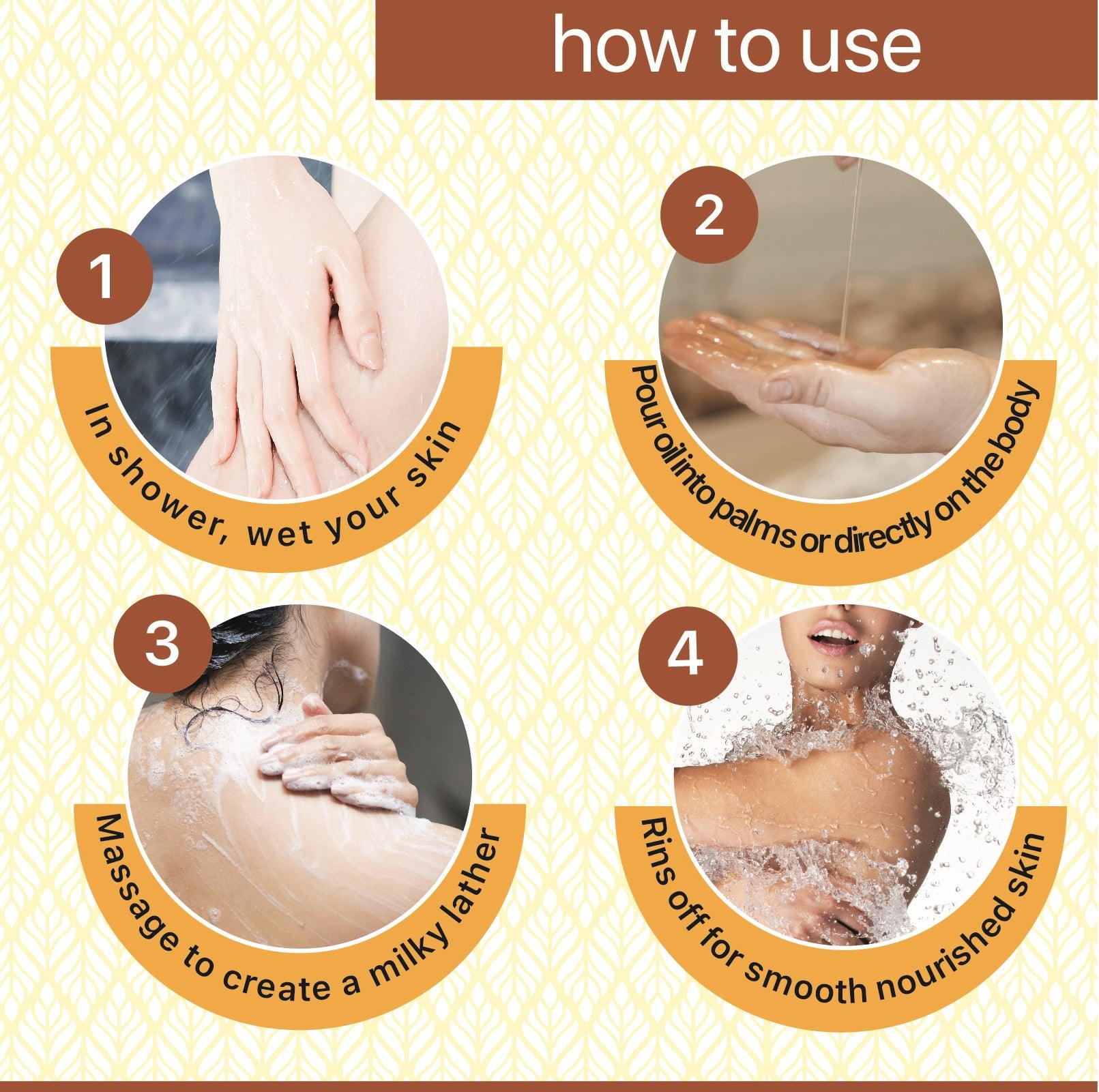 how to use

1

In shower, wet your skin

2

Pour oil into palms or directly on the body

3

Massage to create a milky lather

4

Rins off for smooth nourished skin