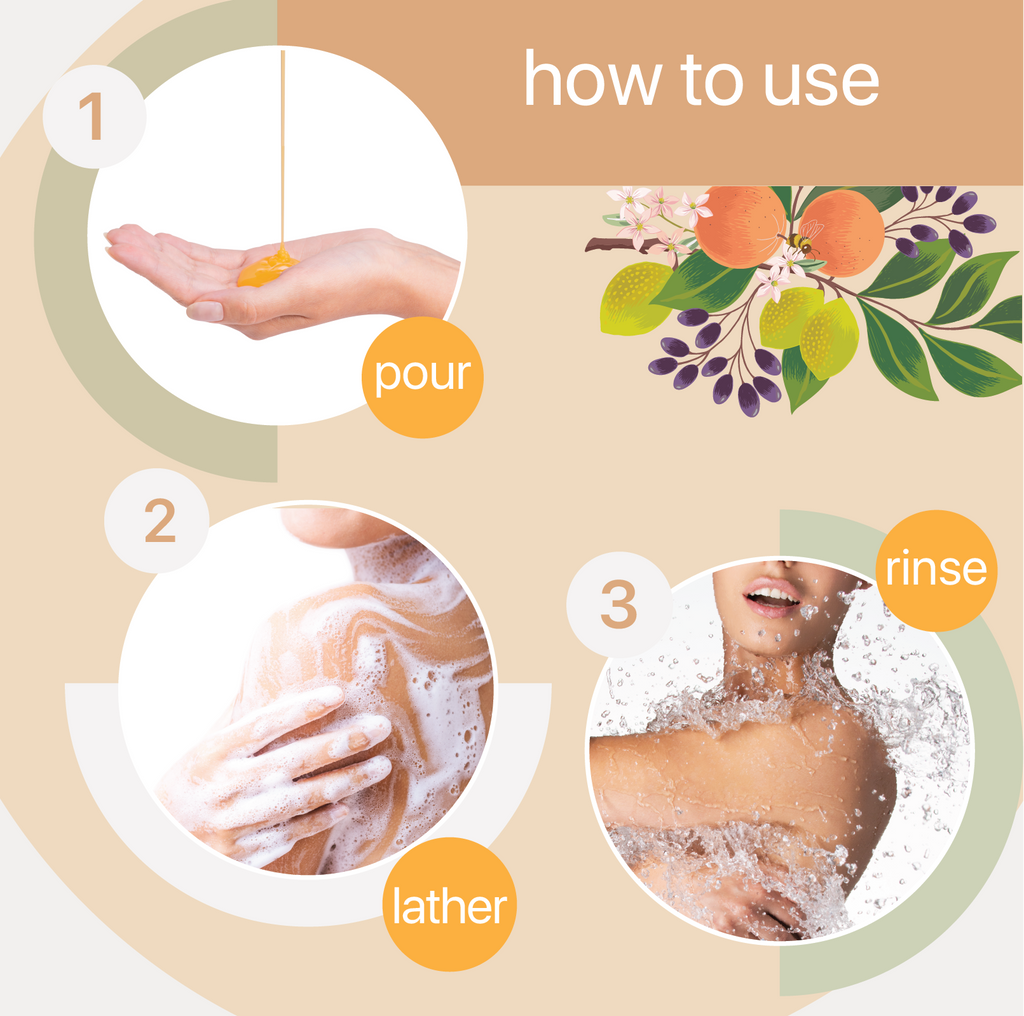 how to use

1

pour

2

lather

3

rinse