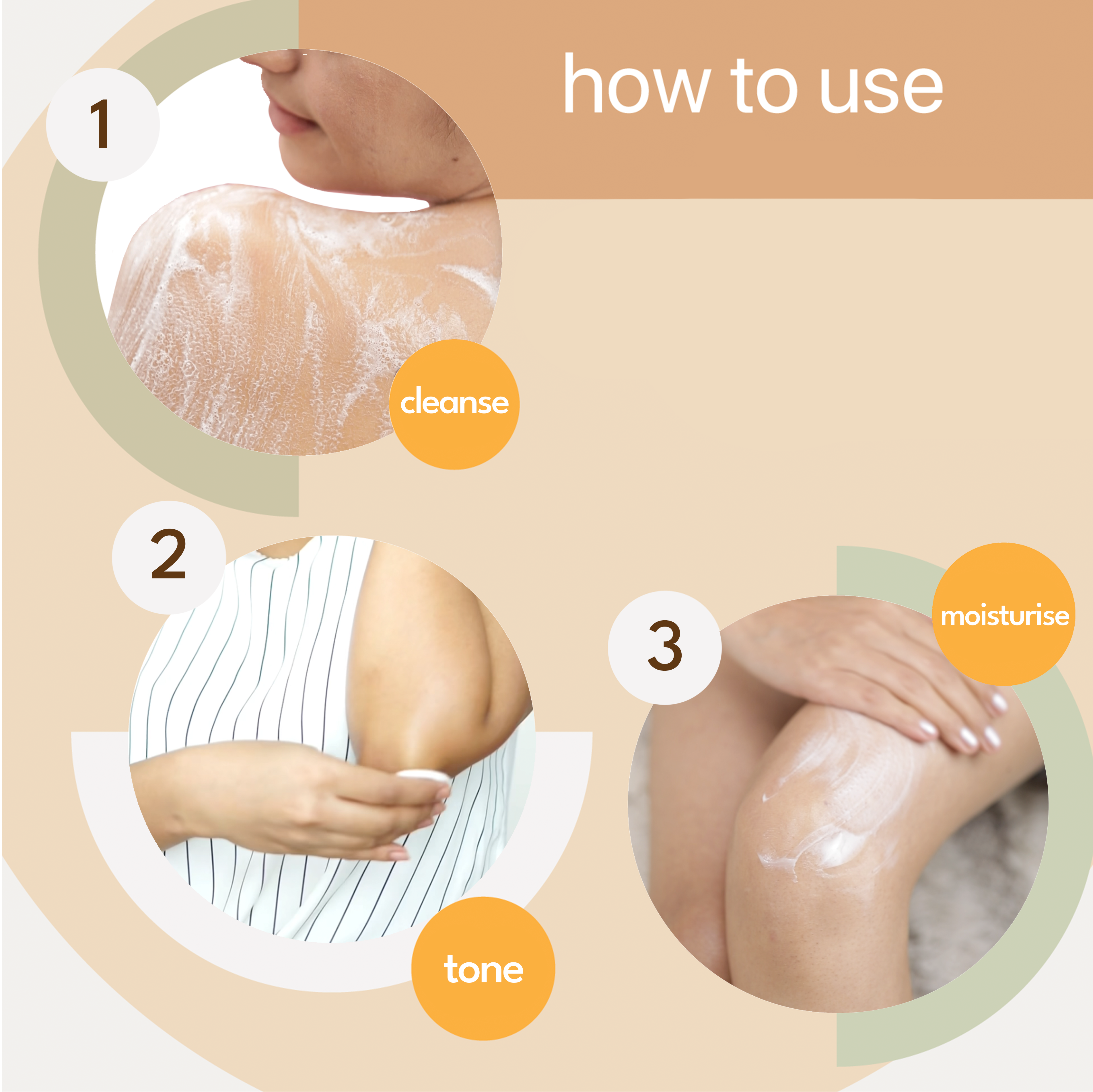 how to use

1

cleanse

2

tone

3

moisturise